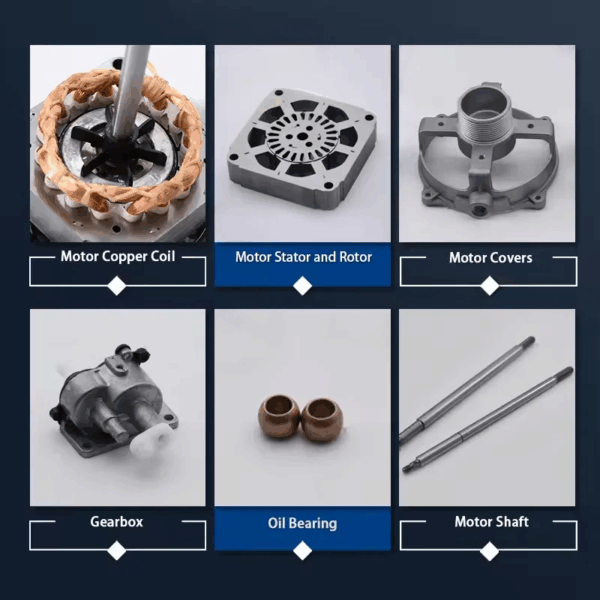 Motor Copper Coil

Motor Stator and Rotor

Motor Covers

Gearbox

Oil Bearing

Motor Shaft